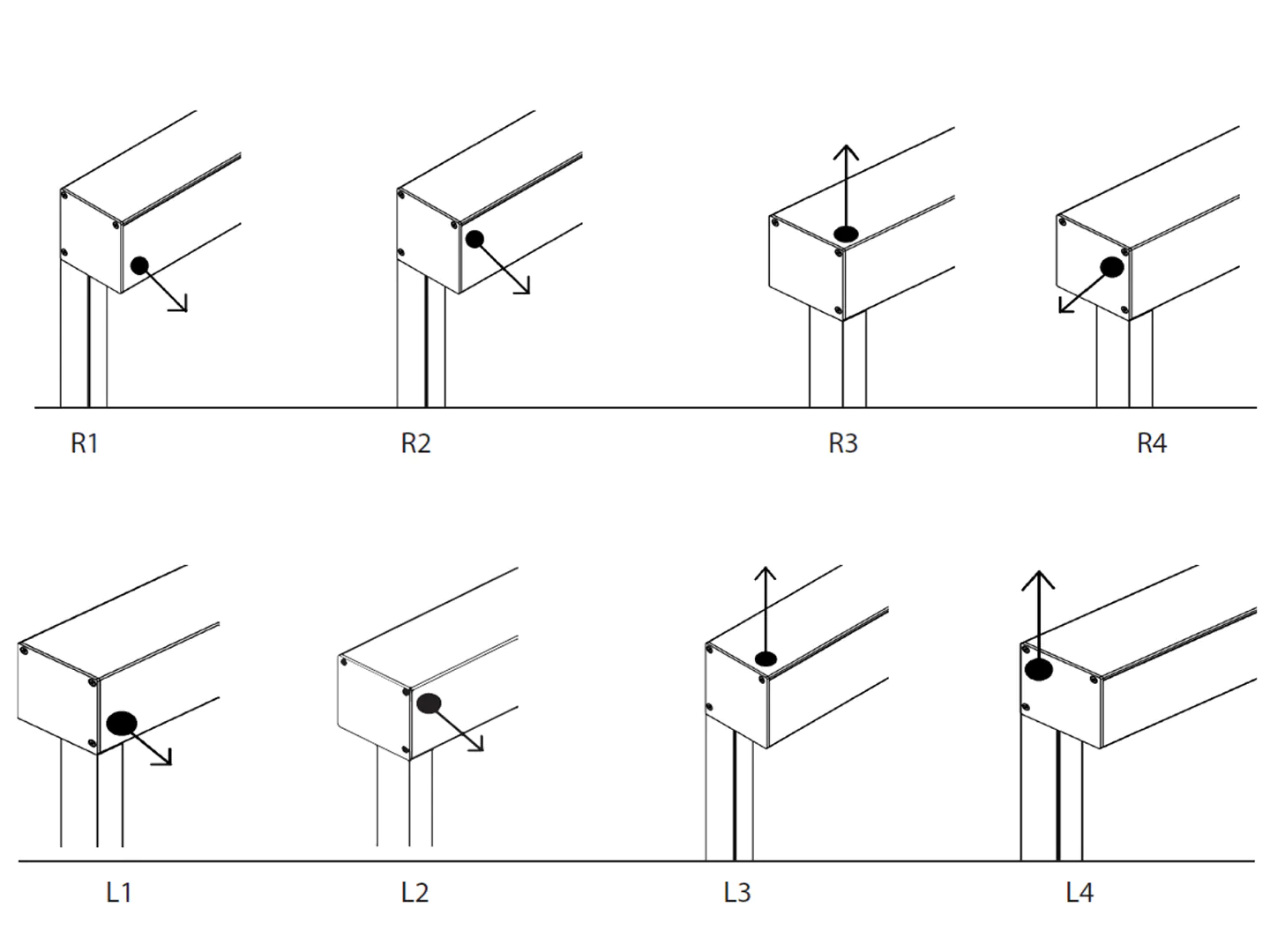 R1 R2 R3 R4

L1 L2 L3 L4